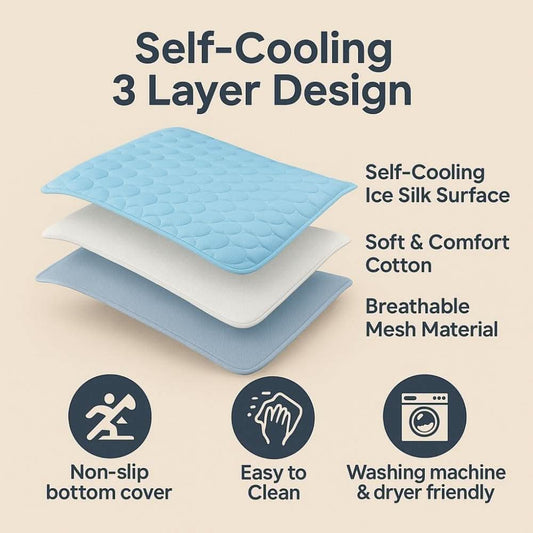 Self-Cooling
3 Layer Design

Self-Cooling
Ice Silk Surface

Soft & Comfort
Cotton

Breathable
Mesh Material

Non-slip
bottom cover

Easy to
Clean

Washing machine
& dryer friendly