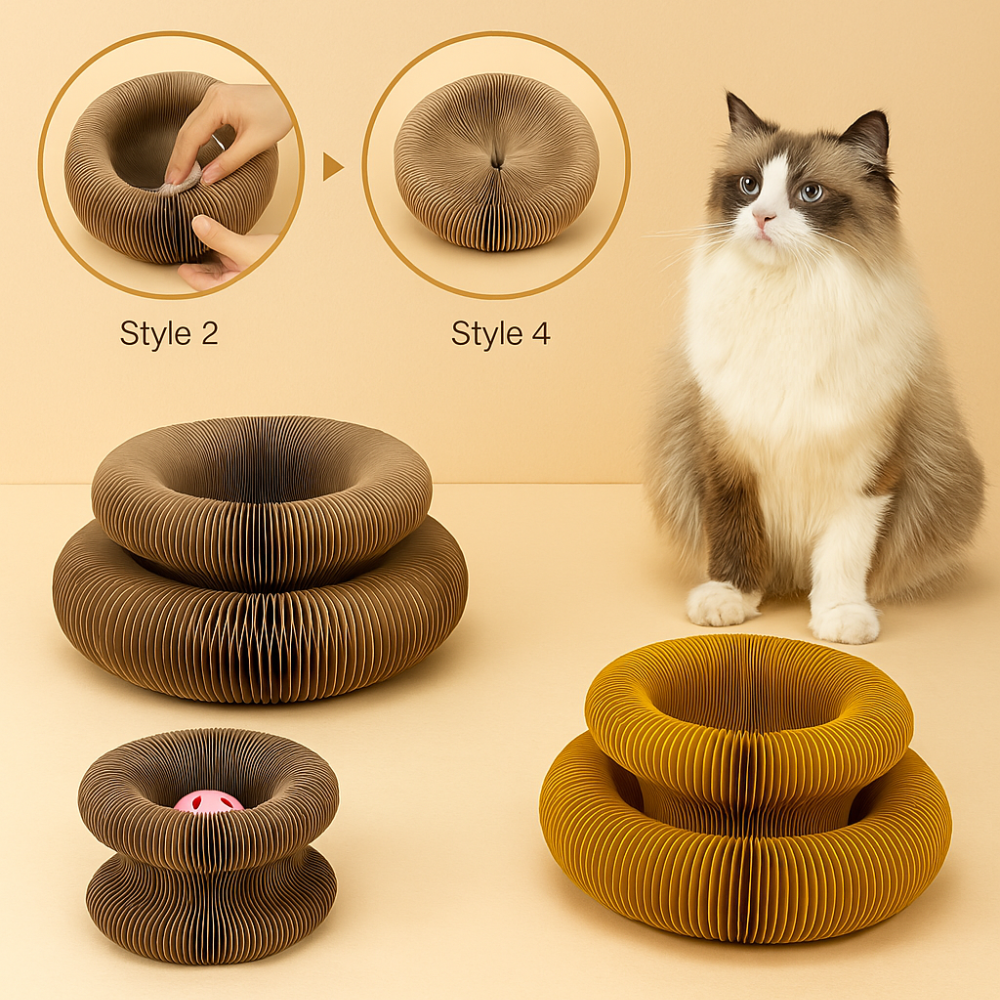 Style 2

Style 4